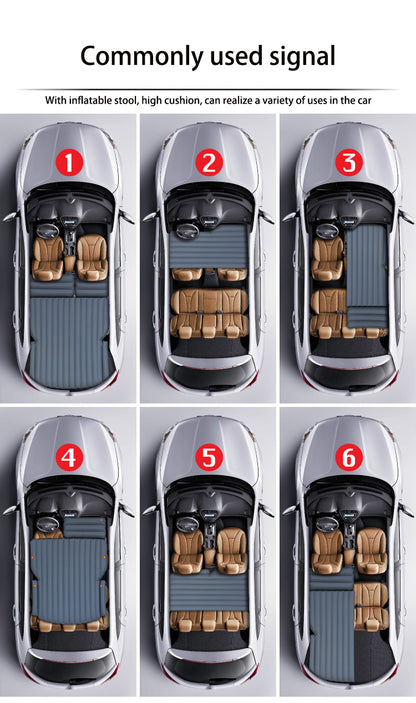 Commonly used signal

With inflatable stool, high cushion, can realize a variety of uses in the car

1

2

3

4

5

6